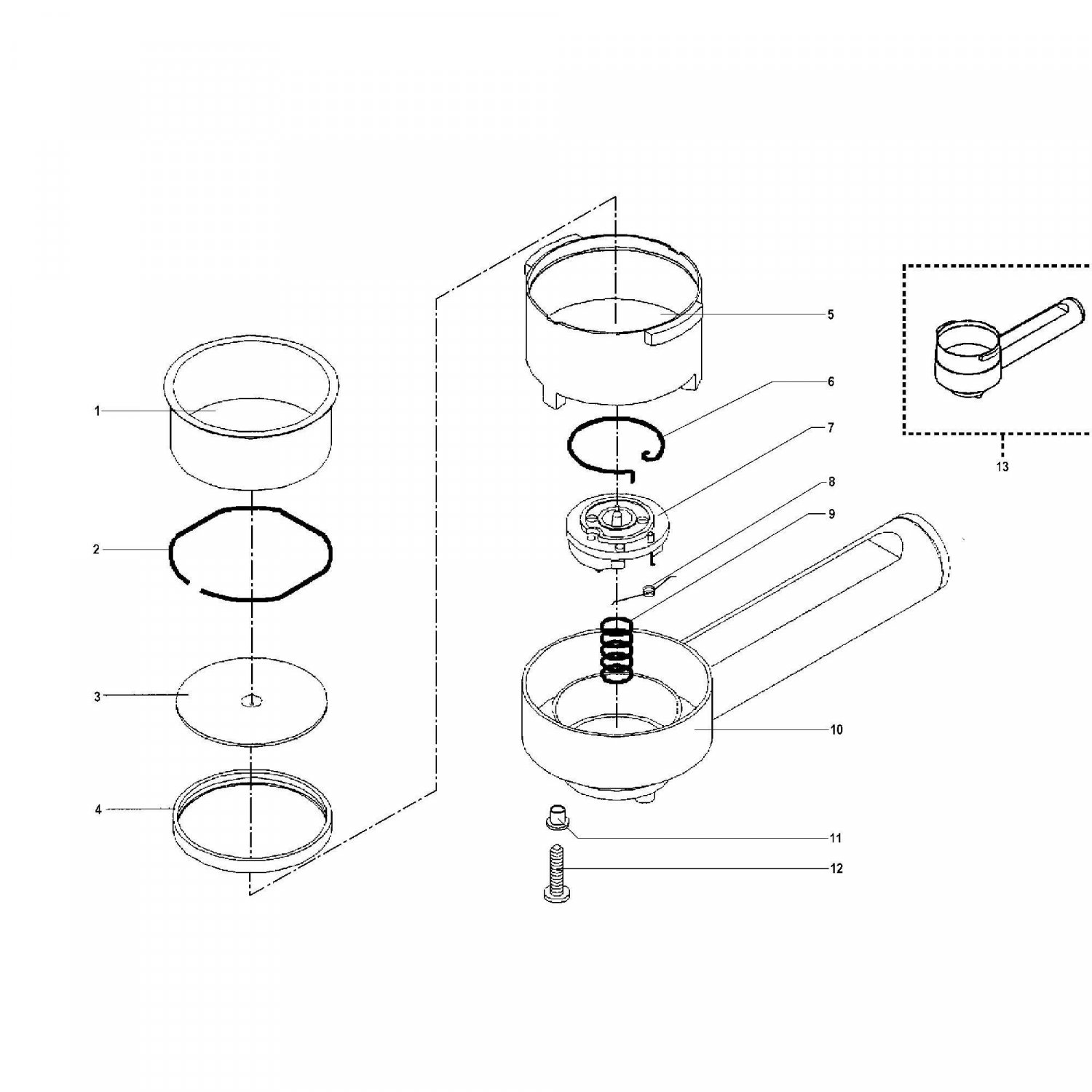 1
2
3
4
5
6
7
8
9
10
11
12
13