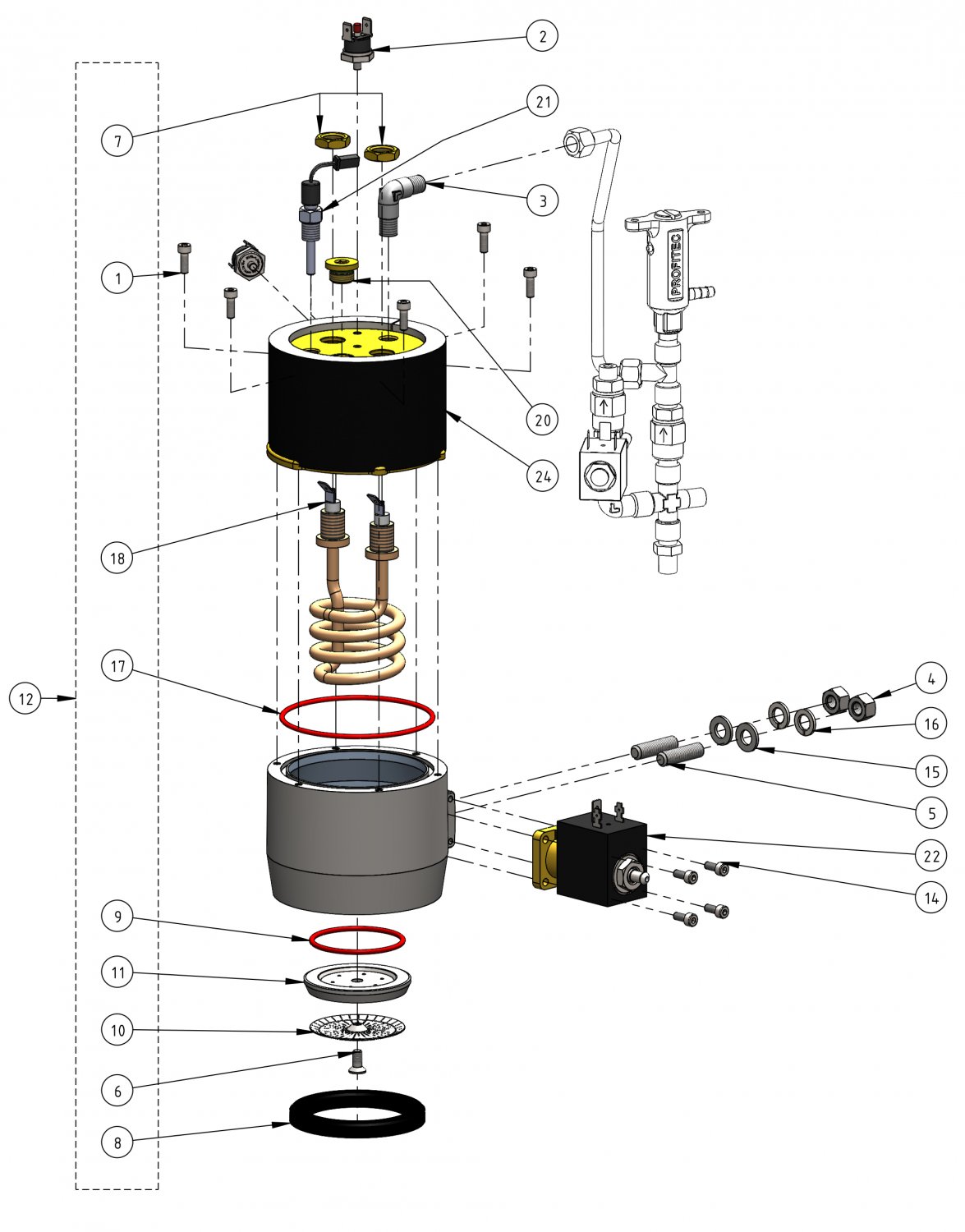 2

7

21

3

1

PROFITEC

20

24

18

17

12

4

16

15

5

22

14

9

11

10

6

8