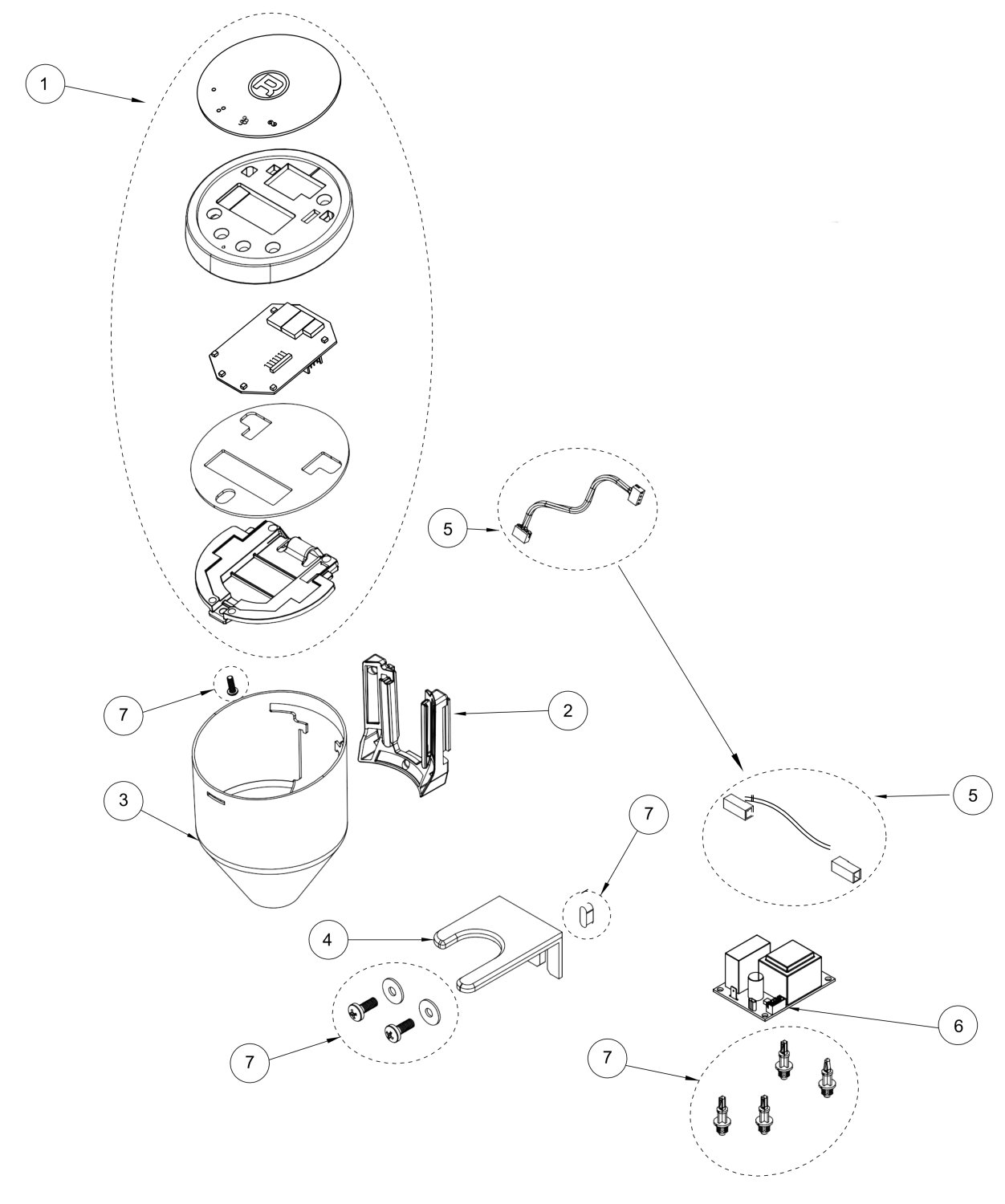 1

5

7

2

3

5

7

4

6

7

7