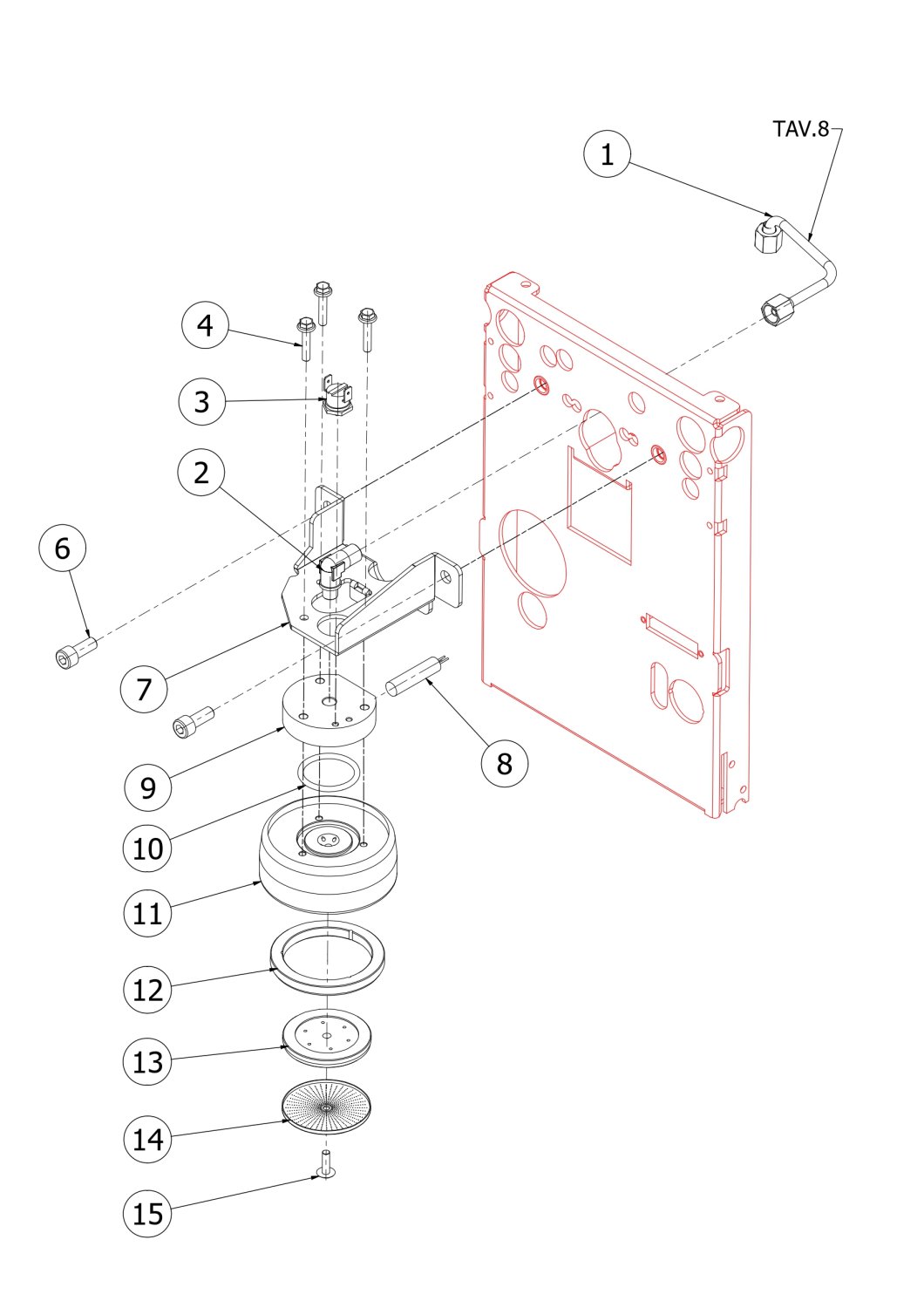 TAV.8

1

4

3

2

6

7

8

9

10

11

12

13

14

15