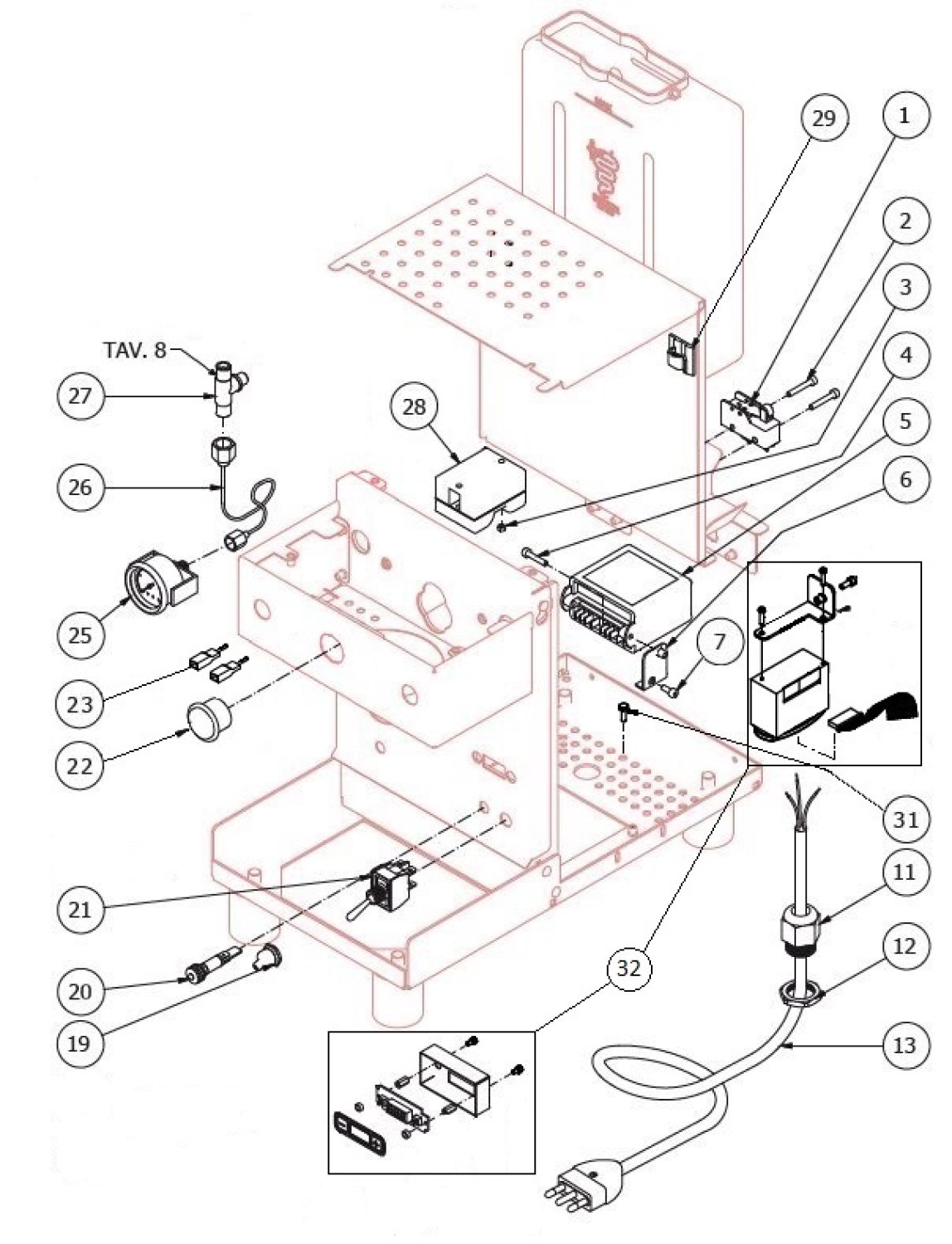 29
1
2
3
4
5
6
7
TAV. 8
27
28
26
25
23
22
31
11
12
13
21
20
19
32