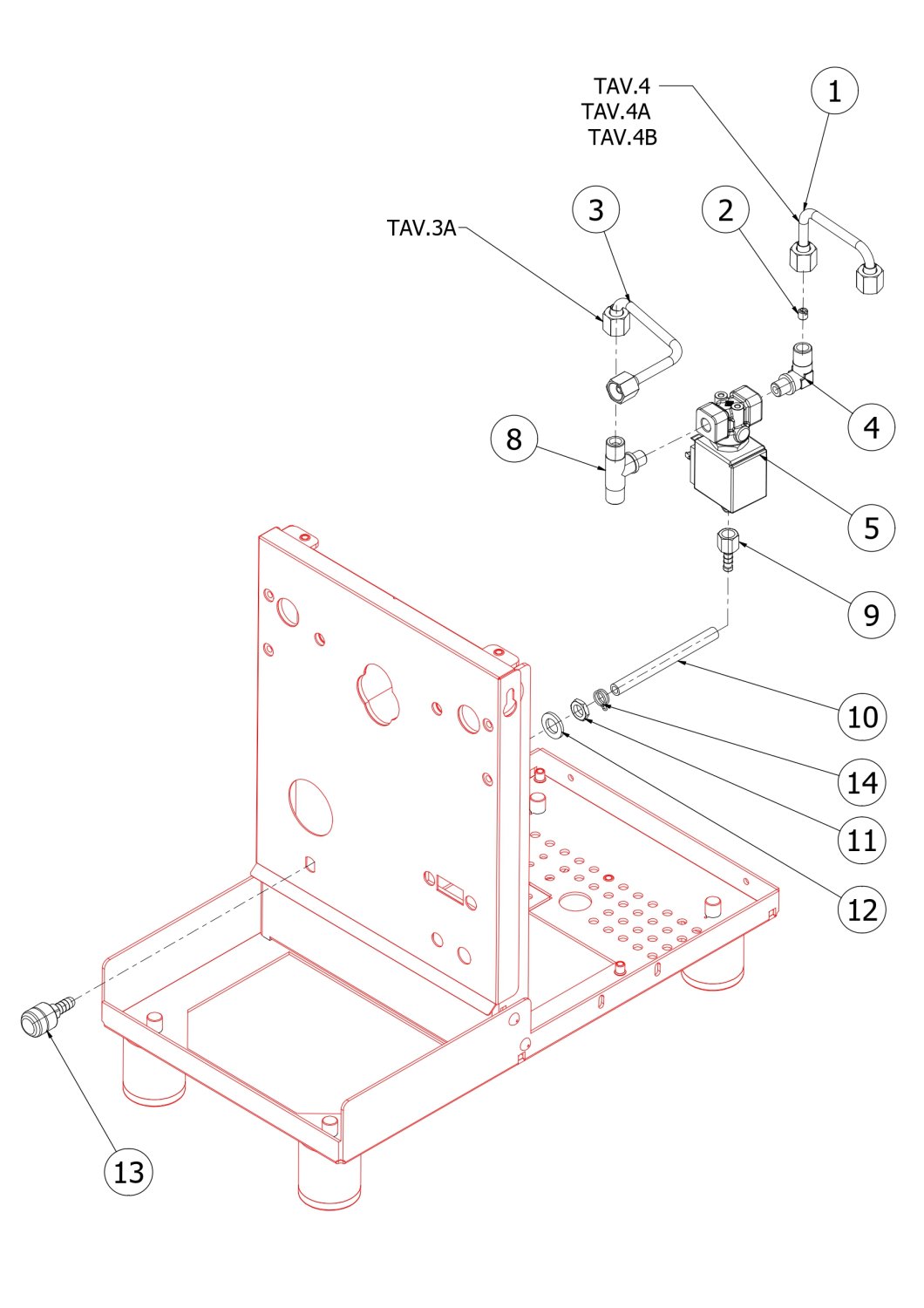 TAV.4
TAV.4A
TAV.4B
1
TAV.3A
3
2
4
8
5
9
10
14
11
12
13