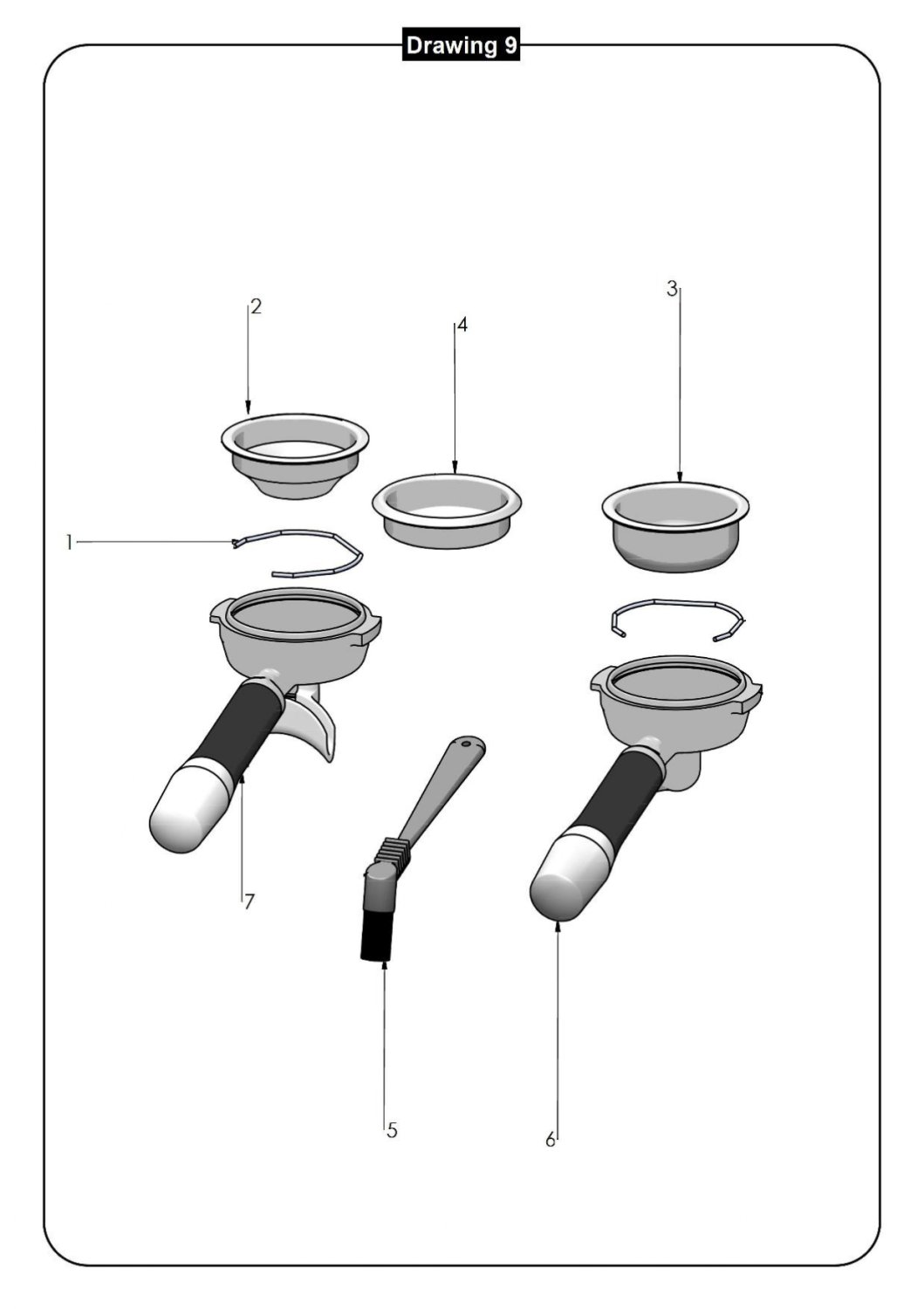 Drawing 9

2
4
3
1
7
5
6