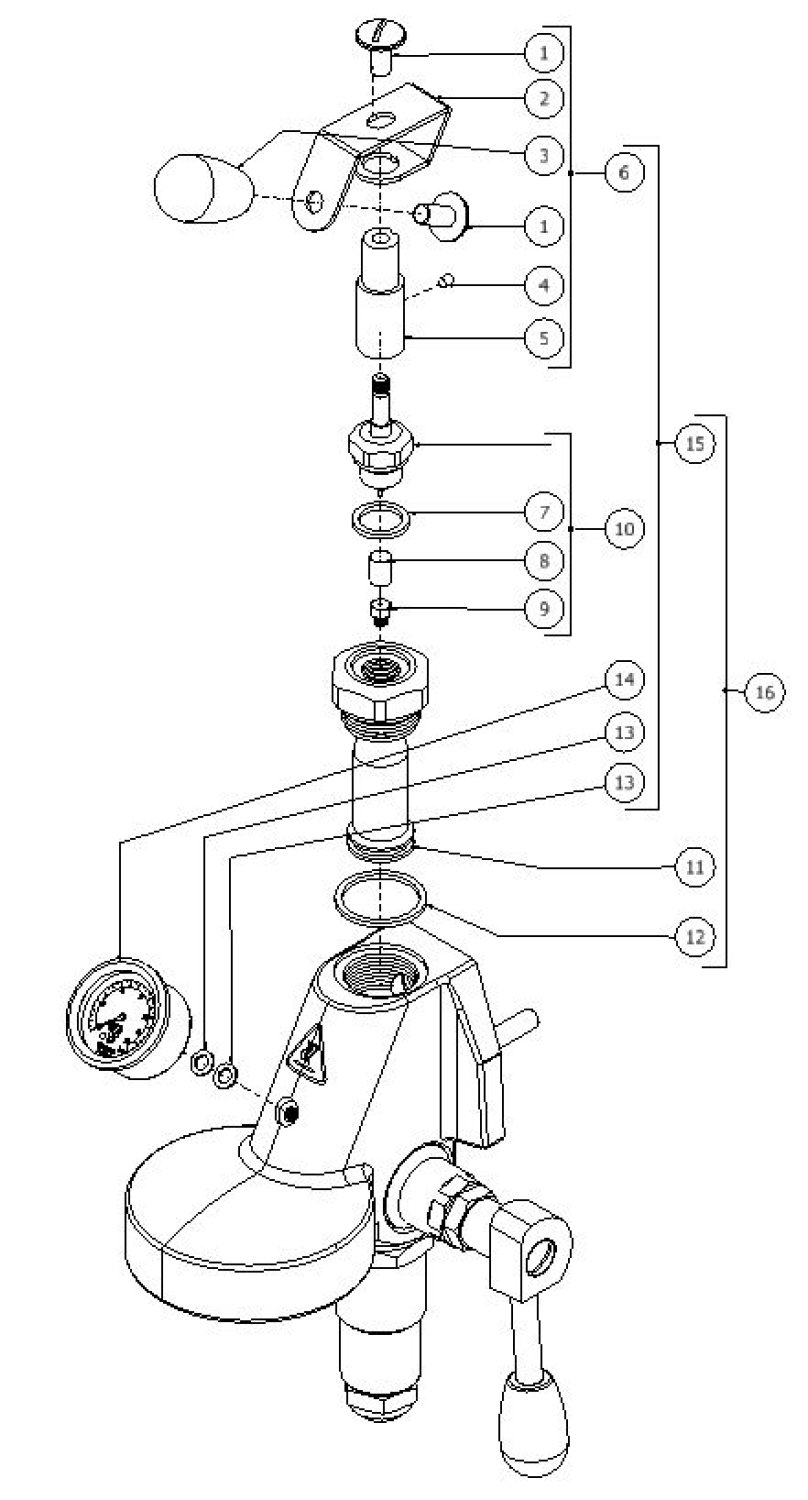 1
2
3
6
1
4
5
15
7
10
8
9
14
16
13
13
11
12