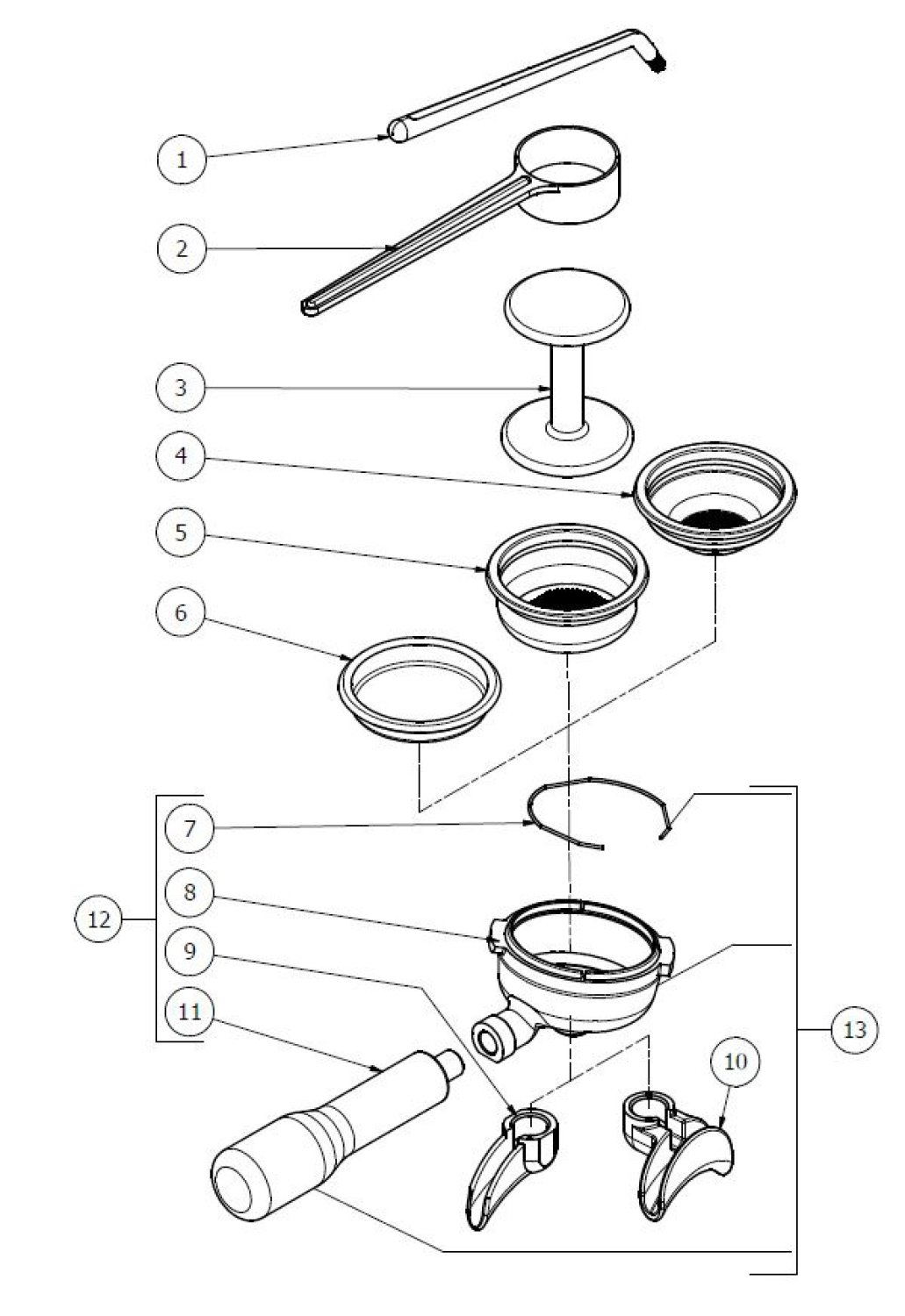 1
2
3
4
5
6
7
8
9
11
12
10
13