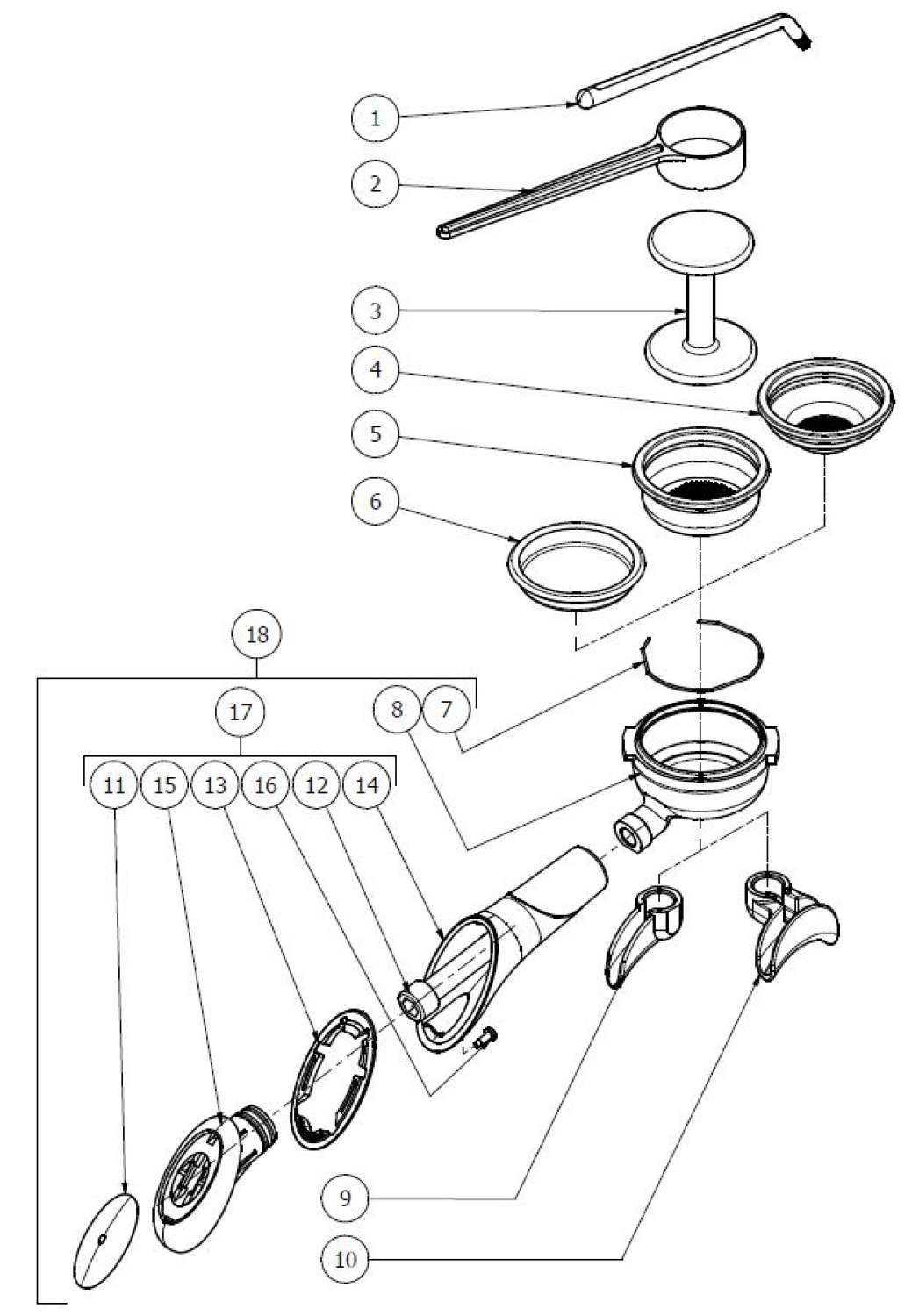 1
2
3
4
5
6
18
17
8
7
11
15
13
16
12
14
9
10