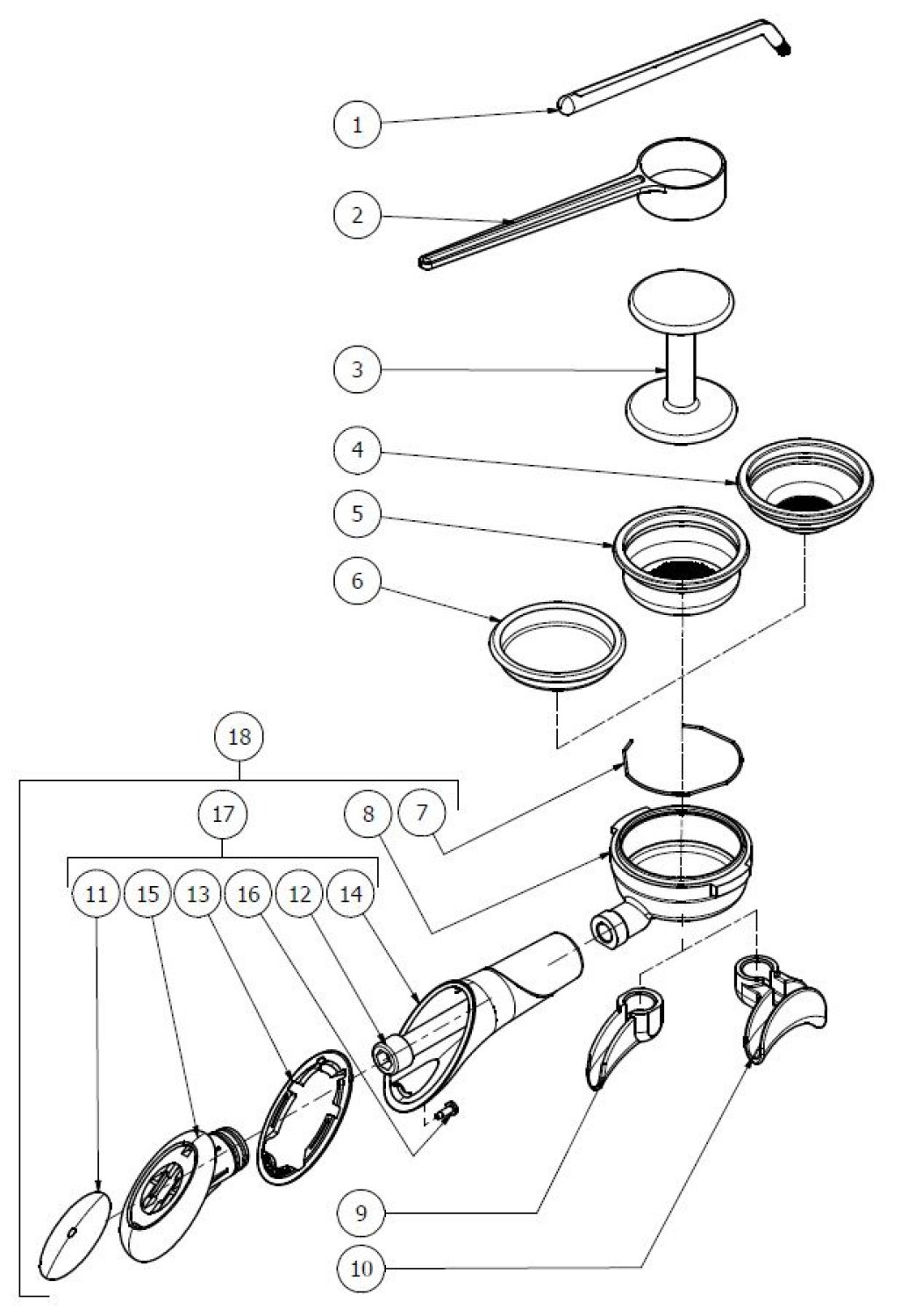 1
2
3
4
5
6
18
17
8
7
11
15
13
16
12
14
9
10