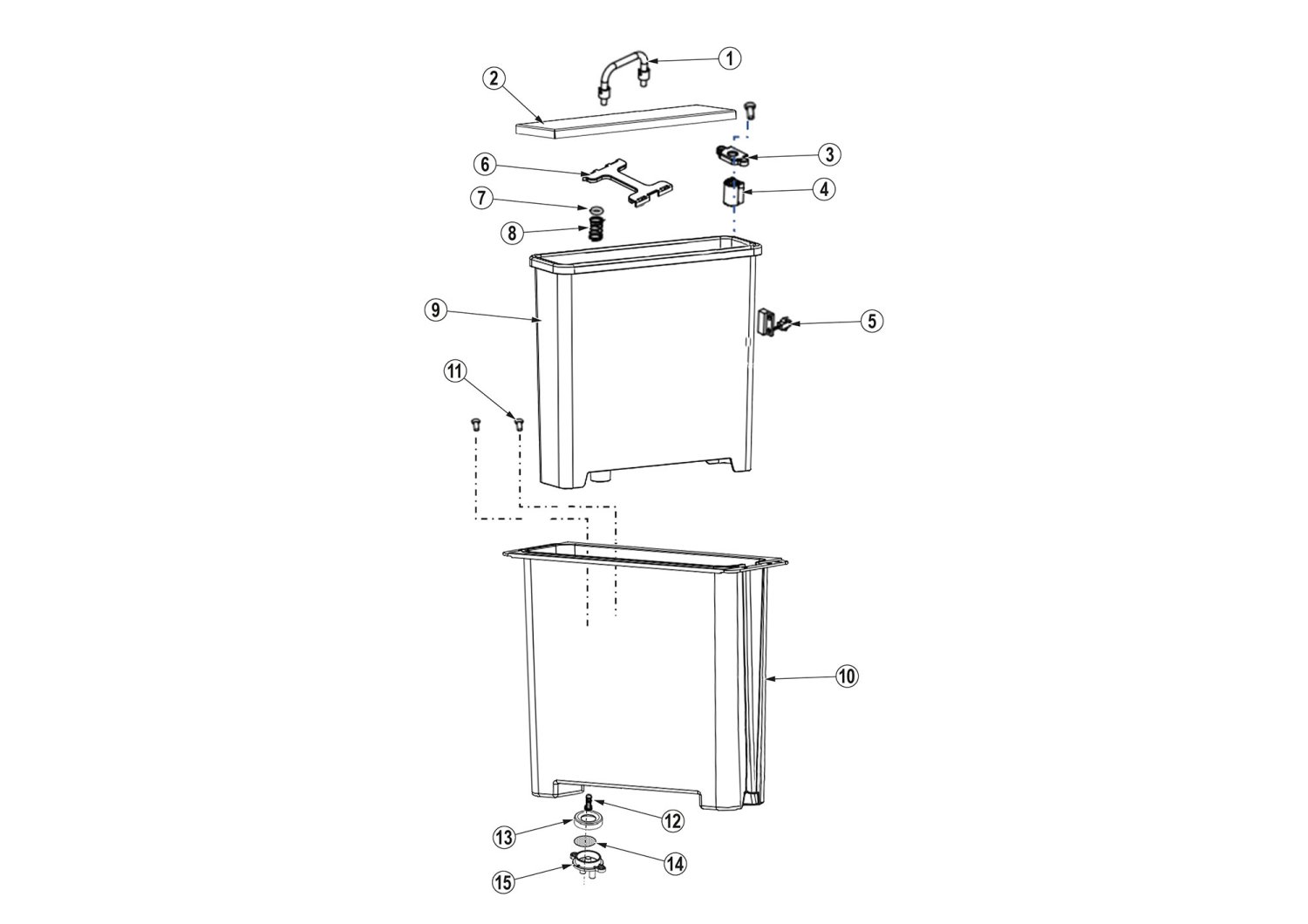 1
2
3
6
4
7
8
9
5
11
10
12
13
14
15