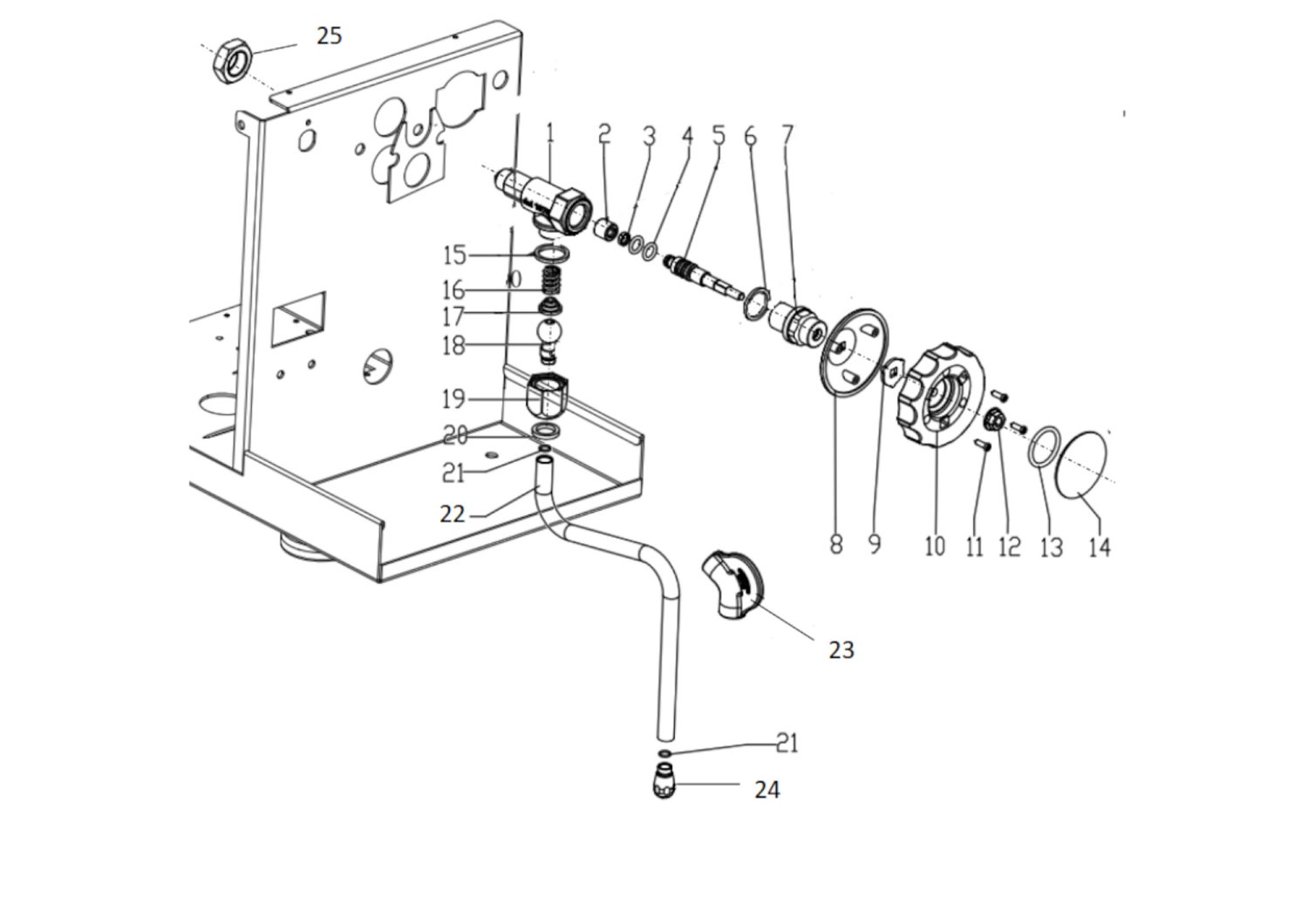 25

1 2 3 4 5 6 7

15
16
17
18
19
20
21
22

8 9 10 11 12 13 14

23

21
24